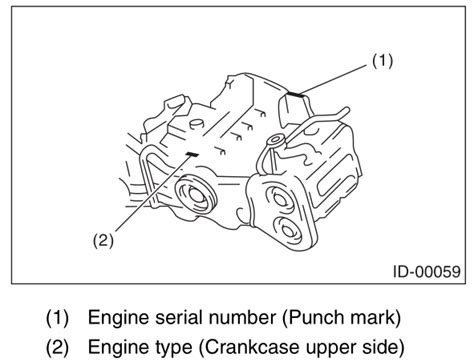 (1)

(2)

ID-00059

(1) Engine serial number (Punch mark)
(2) Engine type (Crankcase upper side)