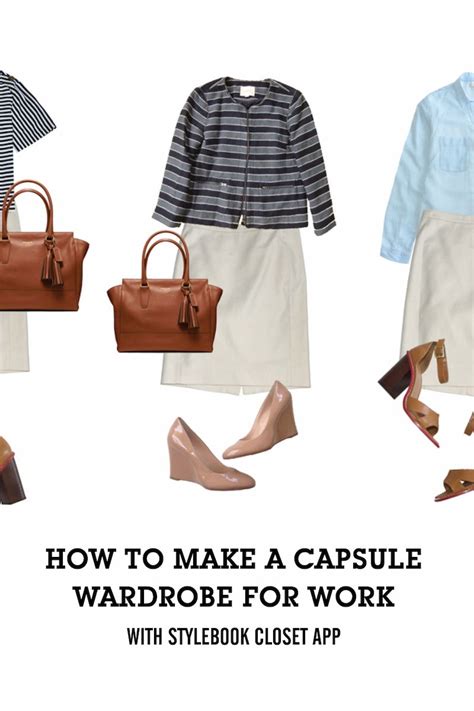 HOW TO MAKE A CAPSULE WARDROBE FOR WORK

WITH STYLEBOOK CLOSET APP