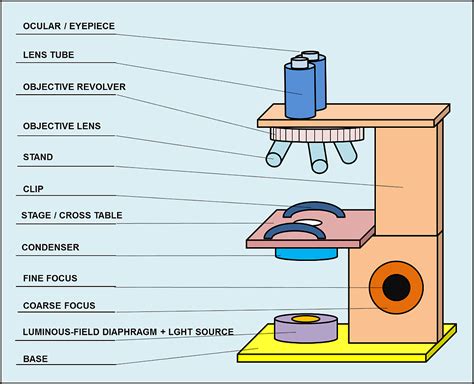 OCULAR / EYEPIECE

LENS TUBE

OBJECTIVE REVOLVER

OBJECTIVE LENS

STAND

CLIP

STAGE / CROSS TABLE

CONDENSER

FINE FOCUS

COARSE FOCUS

LUMINOUS-FIELD DIAPHRAGM + LGHT SOURCE

BASE