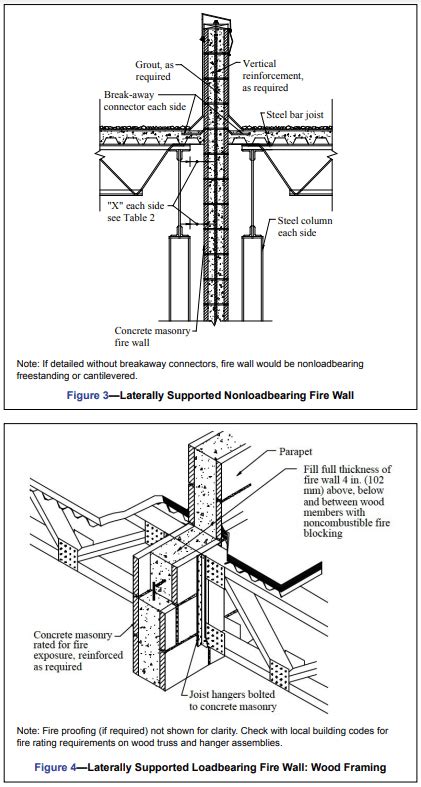 Grout, as required

Vertical reinforcement, as required

Break-away connector each side

Steel bar joist

"X" each side see Table 2

Steel column each side

Concrete masonry fire wall

Note: If detailed without breakaway connectors, fire wall would be nonloadbearing freestanding or cantilevered.

Figure 3—Laterally Supported Nonloadbearing Fire Wall

Parapet

Fill full thickness of fire wall 4 in. (102 mm) above, below and between wood members with noncombustible fire blocking

Concrete masonry rated for fire exposure, reinforced as required

Joist hangers bolted to concrete masonry

Note: Fire proofing (if required) not shown for clarity. Check with local building codes for fire rating requirements on wood truss and hanger assemblies.

Figure 4—Laterally Supported Loadbearing Fire Wall: Wood Framing