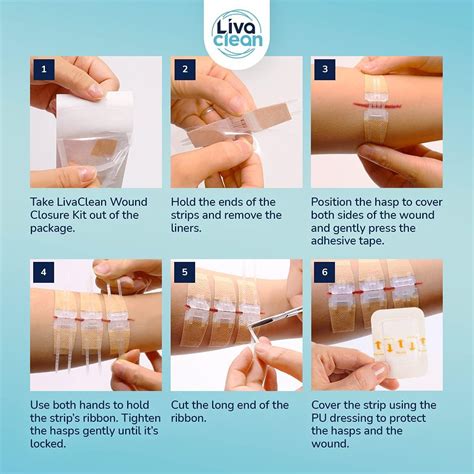 Liva clean

1

Take LivaClean Wound Closure Kit out of the package.

2

Hold the ends of the strips and remove the liners.

3

Position the hasp to cover both sides of the wound and gently press the adhesive tape.

4

Use both hands to hold the strip's ribbon. Tighten the hasps gently until it's locked.

5

Cut the long end of the ribbon.

6

Cover the strip using the PU dressing to protect the hasps and the wound.