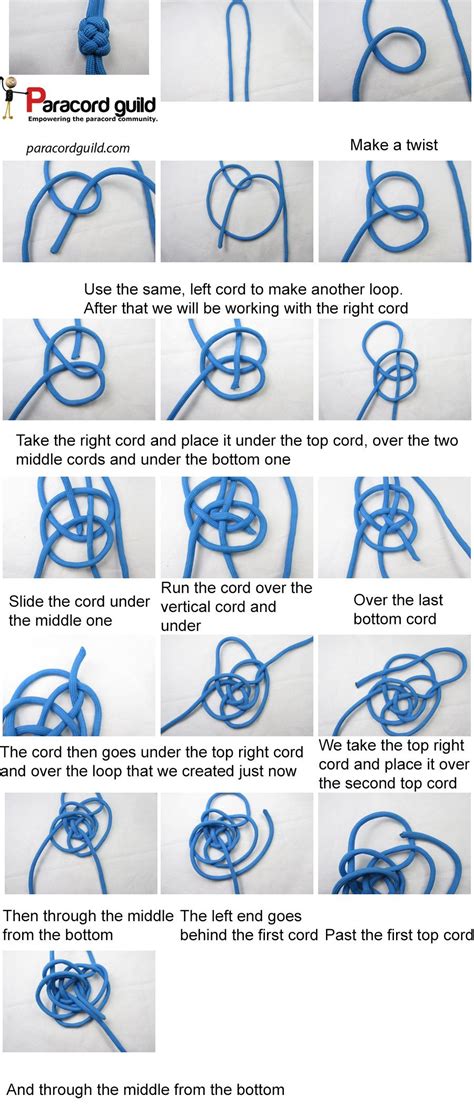 Paracord guild
Empowering the paracord community.

paracordguild.com

Make a twist

Use the same, left cord to make another loop. After that we will be working with the right cord

Take the right cord and place it under the top cord, over the two middle cords and under the bottom one

Slide the cord under the middle one

Run the cord over the vertical cord and under

Over the last bottom cord

The cord then goes under the top right cord and over the loop that we created just now

We take the top right cord and place it over the second top cord

Then through the middle from the bottom

The left end goes behind the first cord

Past the first top cord

And through the middle from the bottom