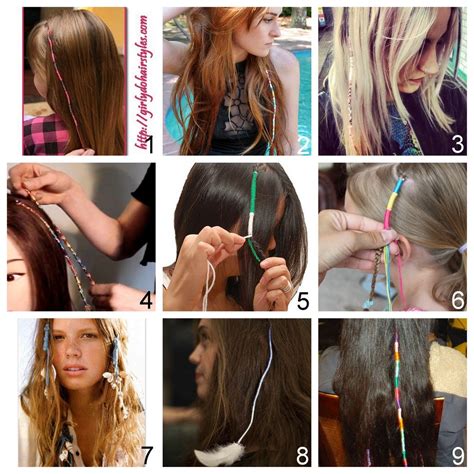 http://girlydohairstyles.com

1

2

3

4

5

6

7

8

9