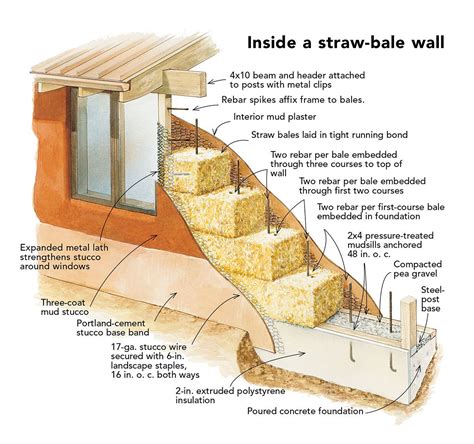 Inside a straw-bale wall

4x10 beam and header attached to posts with metal clips

Rebar spikes affix frame to bales.

Interior mud plaster

Straw bales laid in tight running bond

Two rebar per bale embedded through three courses to top of wall

Two rebar per bale embedded through first two courses

Two rebar per first-course bale embedded in foundation

2x4 pressure-treated mudsills anchored 48 in. o. c.

Compacted pea gravel

Steel-post base

Expanded metal lath strengthens stucco around windows

Three-coat mud stucco

Portland-cement stucco base band

17-ga. stucco wire secured with 6-in. landscape staples, 16 in. o. c. both ways

2-in. extruded polystyrene insulation

Poured concrete foundation