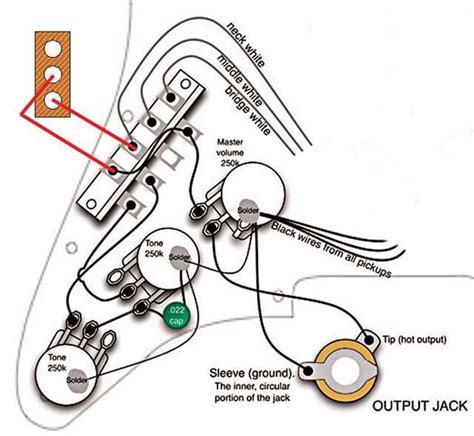 neck white
middle white
bridge white
Master volume 250k
Solder
Black wires from all pickups
Tone 250k
Solder
.022 cap
Tone 250k
Solder
Tip (hot output)
Sleeve (ground). The inner, circular portion of the jack
OUTPUT JACK