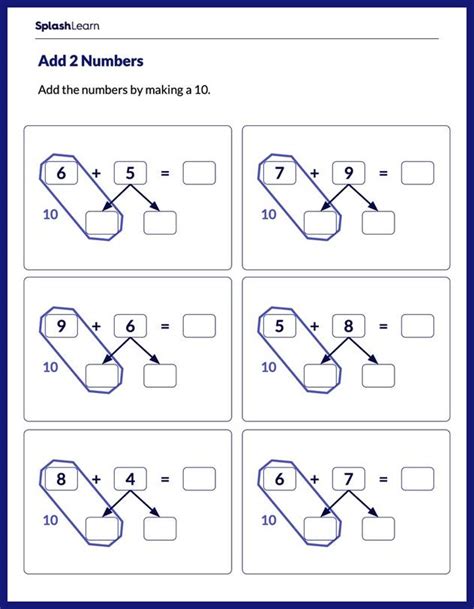 SplashLearn

Add 2 Numbers

Add the numbers by making a 10.

6 + 5 =
10

7 + 9 =
10

9 + 6 =
10

5 + 8 =
10

8 + 4 =
10

6 + 7 =
10