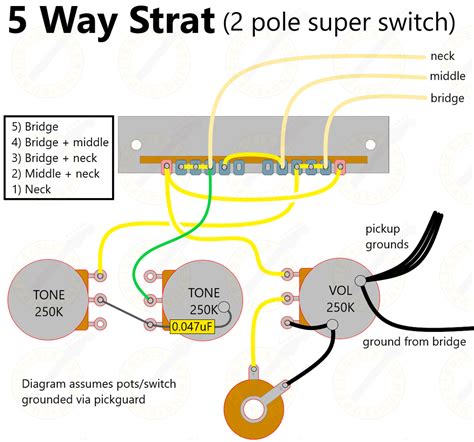 5 Way Strat (2 pole super switch)

neck
middle
bridge

5) Bridge
4) Bridge + middle
3) Bridge + neck
2) Middle + neck
1) Neck

pickup grounds

TONE 250K

TONE 250K

0.047uF

VOL 250K

ground from bridge

Diagram assumes pots/switch grounded via pickguard