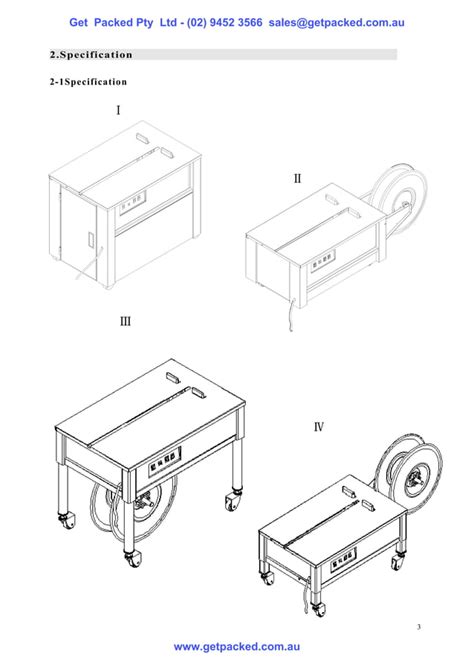 Get Packed Pty Ltd - (02) 9452 3566 sales@getpacked.com.au

2.Specification

2-1Specification

I

II

III

IV

3

www.getpacked.com.au