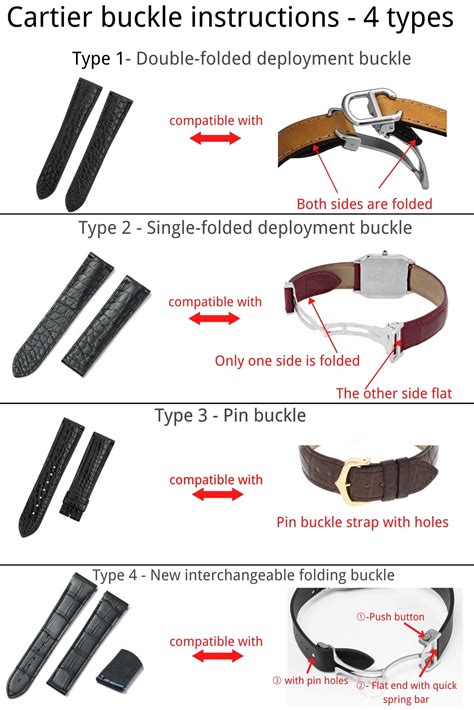 Cartier buckle instructions - 4 types

Type 1- Double-folded deployment buckle

compatible with

Both sides are folded

Type 2 - Single-folded deployment buckle

compatible with

Only one side is folded

The other side flat

Type 3 - Pin buckle

compatible with

Pin buckle strap with holes

Type 4 - New interchangeable folding buckle

compatible with

①-Push button

③ with pin holes

②- Flat end with quick spring bar