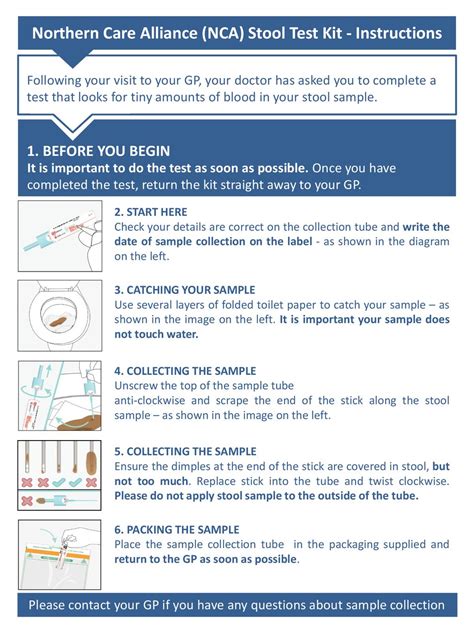 Northern Care Alliance (NCA) Stool Test Kit - Instructions

Following your visit to your GP, your doctor has asked you to complete a test that looks for tiny amounts of blood in your stool sample.

1. BEFORE YOU BEGIN
It is important to do the test as soon as possible. Once you have completed the test, return the kit straight away to your GP.

2. START HERE
Check your details are correct on the collection tube and write the date of sample collection on the label - as shown in the diagram on the left.

3. CATCHING YOUR SAMPLE
Use several layers of folded toilet paper to catch your sample – as shown in the image on the left. It is important your sample does not touch water.

4. COLLECTING THE SAMPLE
Unscrew the top of the sample tube anti-clockwise and scrape the end of the stick along the stool sample – as shown in the image on the left.

5. COLLECTING THE SAMPLE
Ensure the dimples at the end of the stick are covered in stool, but not too much. Replace stick into the tube and twist clockwise. Please do not apply stool sample to the outside of the tube.

6. PACKING THE SAMPLE
Place the sample collection tube in the packaging supplied and return to the GP as soon as possible.

Please contact your GP if you have any questions about sample collection