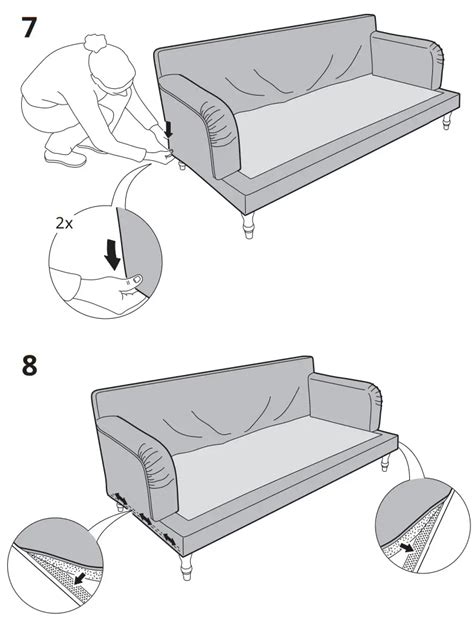 7

2x

8