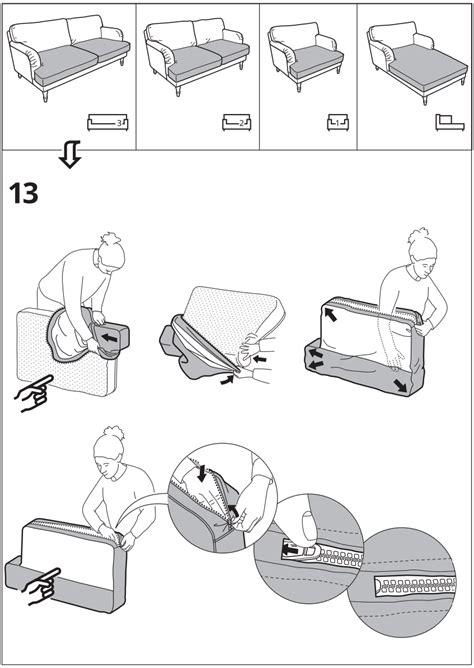 3

2

1

13