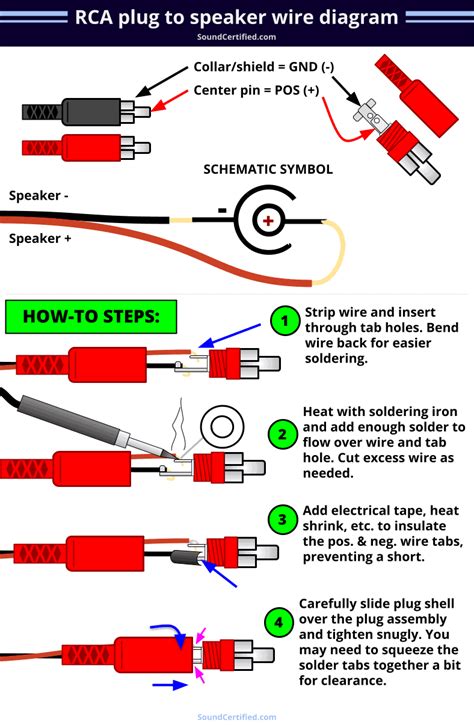 RCA plug to speaker wire diagram

SoundCertified.com

Collar/shield = GND (-)

Center pin = POS (+)

SCHEMATIC SYMBOL

Speaker -

Speaker +

-

+

HOW-TO STEPS:

1 Strip wire and insert through tab holes. Bend wire back for easier soldering.

2 Heat with soldering iron and add enough solder to flow over wire and tab hole. Cut excess wire as needed.

3 Add electrical tape, heat shrink, etc. to insulate the pos. & neg. wire tabs, preventing a short.

4 Carefully slide plug shell over the plug assembly and tighten snugly. You may need to squeeze the solder tabs together a bit for clearance.

SoundCertified.com