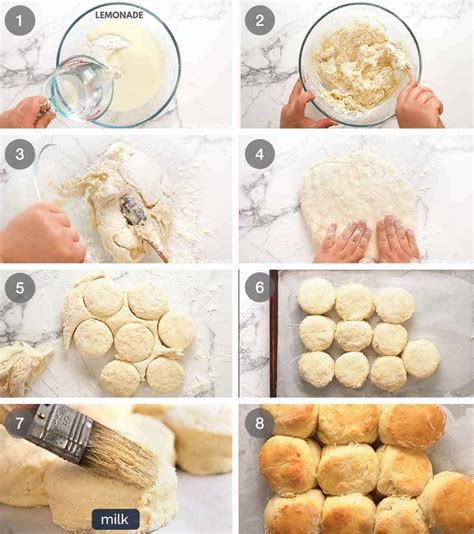 1
LEMONADE
2
3
4
5
6
7
milk
8