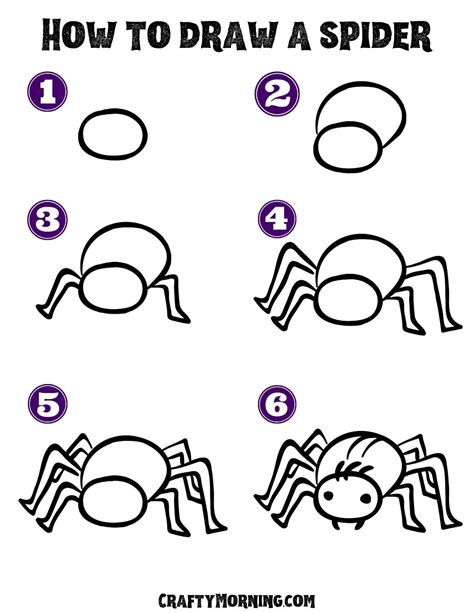 HOW TO DRAW A SPIDER

1

2

3

4

5

6

CRAFTYMORNING.COM