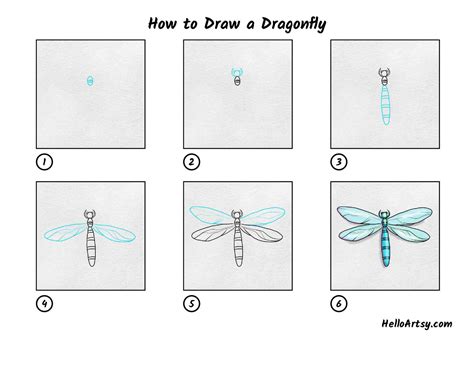 How to Draw a Dragonfly

1

2

3

4

5

6

HelloArtsy.com