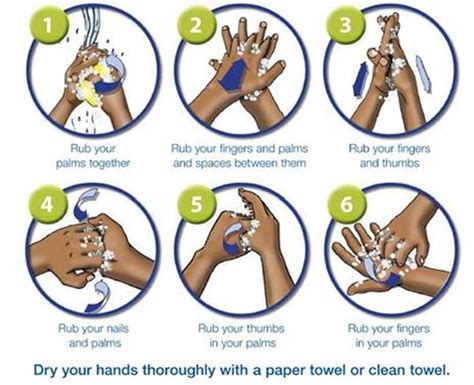 1

Rub your palms together

2

Rub your fingers and palms and spaces between them

3

Rub your fingers and thumbs

4

Rub your nails and palms

5

Rub your thumbs in your palms

6

Rub your fingers in your palms

Dry your hands thoroughly with a paper towel or clean towel.