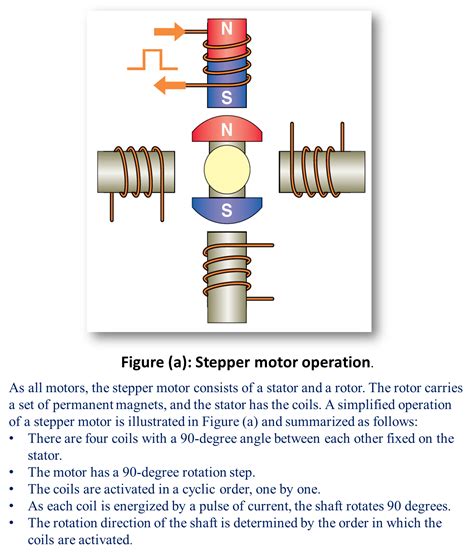 N

S

N

S

Figure (a): Stepper motor operation.

As all motors, the stepper motor consists of a stator and a rotor. The rotor carries a set of permanent magnets, and the stator has the coils. A simplified operation of a stepper motor is illustrated in Figure (a) and summarized as follows:

• There are four coils with a 90-degree angle between each other fixed on the stator.
• The motor has a 90-degree rotation step.
• The coils are activated in a cyclic order, one by one.
• As each coil is energized by a pulse of current, the shaft rotates 90 degrees.
• The rotation direction of the shaft is determined by the order in which the coils are activated.