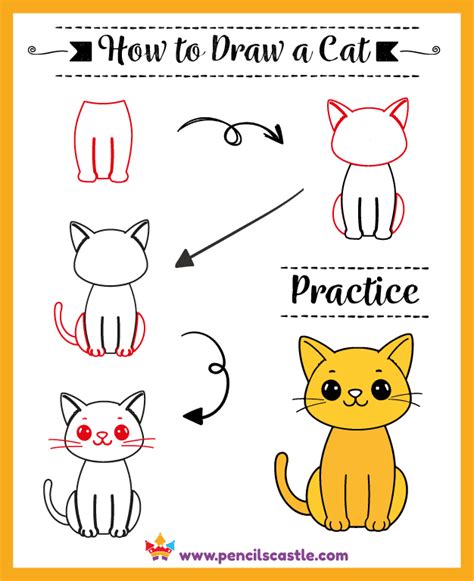 How to Draw a Cat

Practice

www.pencilscastle.com