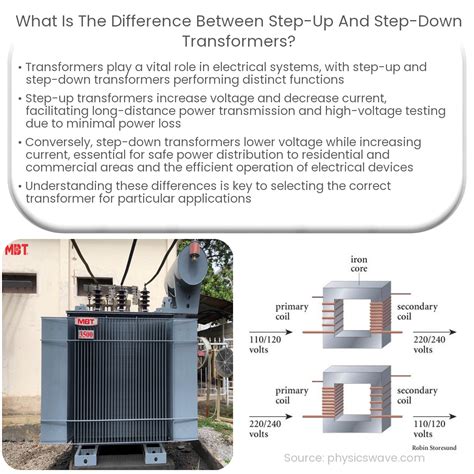 What Is The Difference Between Step-Up And Step-Down Transformers?

• Transformers play a vital role in electrical systems, with step-up and step-down transformers performing distinct functions

• Step-up transformers increase voltage and decrease current, facilitating long-distance power transmission and high-voltage testing due to minimal power loss

• Conversely, step-down transformers lower voltage while increasing current, essential for safe power distribution to residential and commercial areas and the efficient operation of electrical devices

• Understanding these differences is key to selecting the correct transformer for particular applications

MBT

MBT
3500

iron core

primary coil

secondary coil

110/120 volts

220/240 volts

primary coil

secondary coil

220/240 volts

110/120 volts

Robin Storesund

Source: physicswave.com