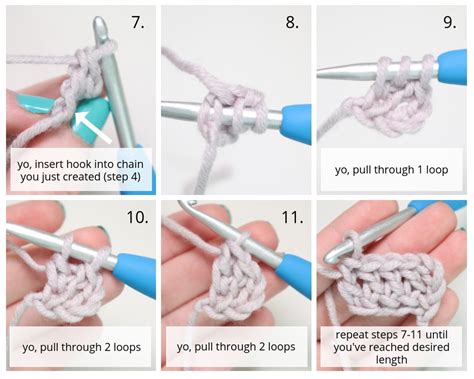 7.

yo, insert hook into chain you just created (step 4)

8.

9.

yo, pull through 1 loop

10.

yo, pull through 2 loops

11.

yo, pull through 2 loops

repeat steps 7-11 until you've reached desired length