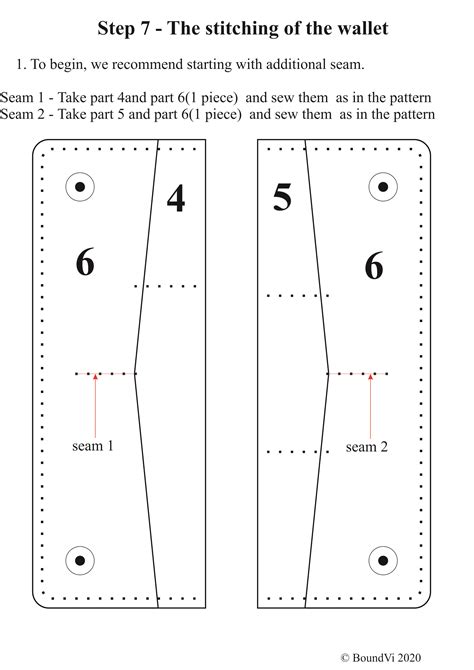 Step 7 - The stitching of the wallet

1. To begin, we recommend starting with additional seam.

Seam 1 - Take part 4and part 6(1 piece) and sew them as in the pattern
Seam 2 - Take part 5 and part 6(1 piece) and sew them as in the pattern

4

6

seam 1

5

6

seam 2

© BoundVi 2020