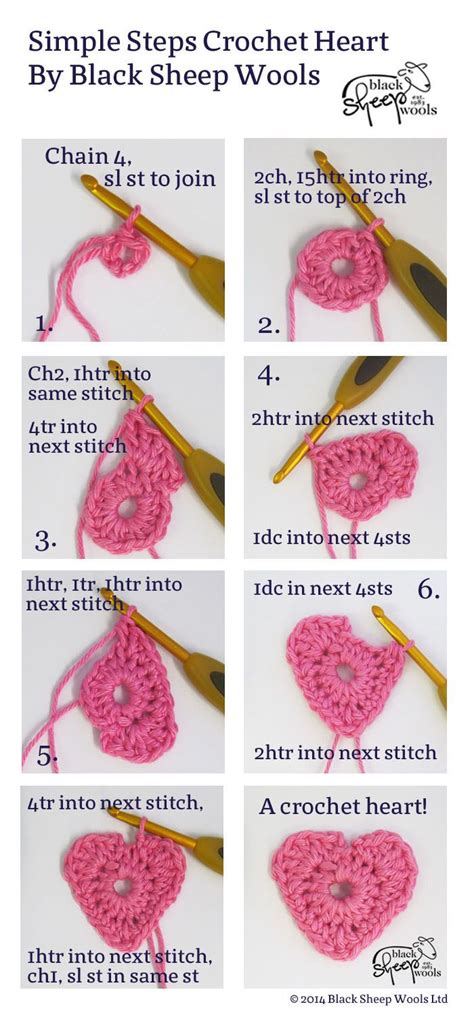 Simple Steps Crochet Heart
By Black Sheep Wools

black Sheep est. 1983 wools

Chain 4, sl st to join

1.

2ch, 15htr into ring, sl st to top of 2ch

2.

Ch2, 1htr into same stitch

4tr into next stitch

3.

4.

2htr into next stitch

1dc into next 4sts

1htr, 1tr, 1htr into next stitch

5.

1dc in next 4sts

6.

2htr into next stitch

4tr into next stitch,

1htr into next stitch, ch1, sl st in same st

A crochet heart!

black Sheep est. 1983 wools

© 2014 Black Sheep Wools Ltd