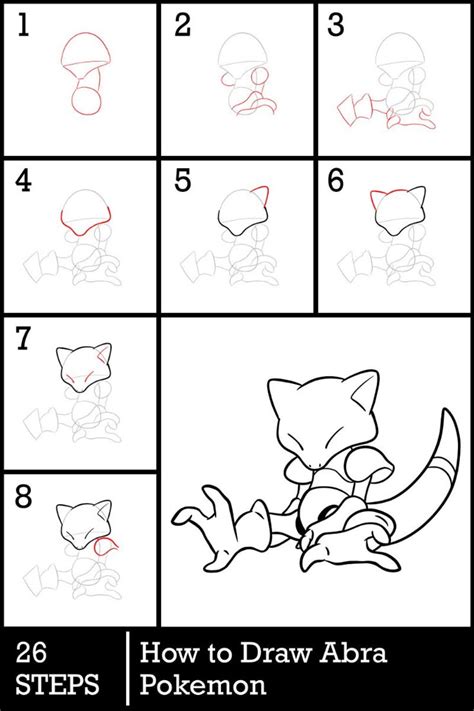 1

2

3

4

5

6

7

8

26 STEPS

How to Draw Abra Pokemon