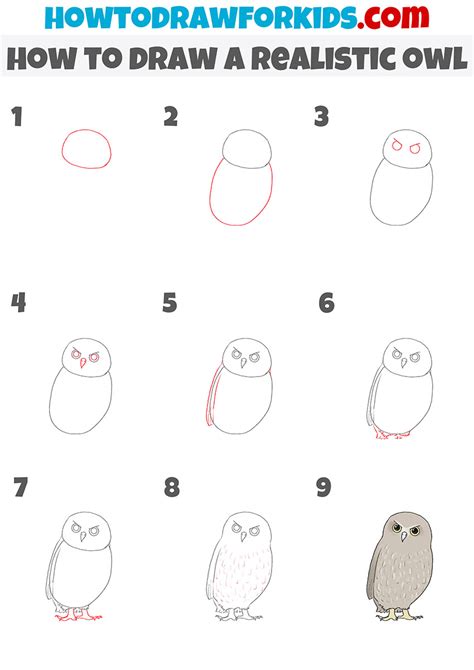 HOWTODRAWFORKIDS.com
HOW TO DRAW A REALISTIC OWL

1

2

3

4

5

6

7

8

9