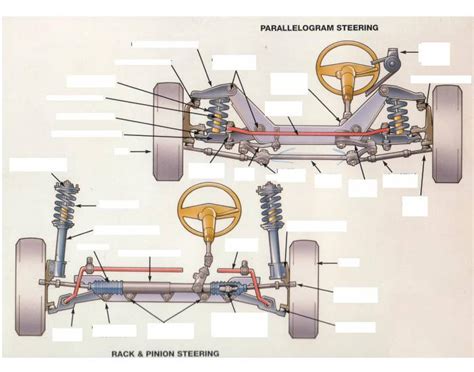 PARALLELOGRAM STEERING

RACK & PINION STEERING