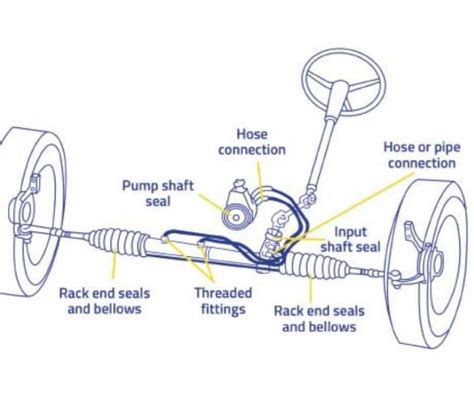 Hose connection

Hose or pipe connection

Pump shaft seal

Input shaft seal

Rack end seals and bellows

Threaded fittings

Rack end seals and bellows