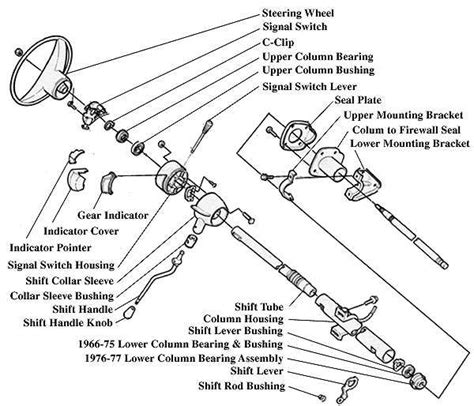 Steering Wheel
Signal Switch
C-Clip
Upper Column Bearing
Upper Column Bushing
Signal Switch Lever
Seal Plate
Upper Mounting Bracket
Colum to Firewall Seal
Lower Mounting Bracket
Gear Indicator
Indicator Cover
Indicator Pointer
Signal Switch Housing
Shift Collar Sleeve
Collar Sleeve Bushing
Shift Handle
Shift Handle Knob
Shift Tube
Column Housing
Shift Lever Bushing
1966-75 Lower Column Bearing & Bushing
1976-77 Lower Column Bearing Assembly
Shift Lever
Shift Rod Bushing