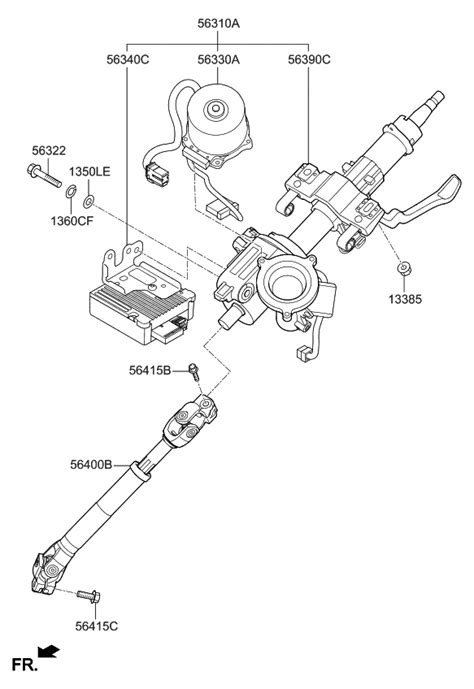 56310A
56340C
56330A
56390C
56322
1350LE
1360CF
13385
56415B
56400B
56415C
FR.