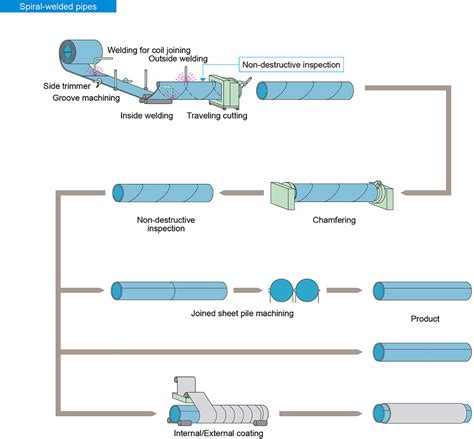 Spiral-welded pipes

Welding for coil joining
Outside welding
Non-destructive inspection
Side trimmer
Groove machining
Inside welding
Traveling cutting

Non-destructive inspection

Chamfering

Joined sheet pile machining

Product

Internal/External coating