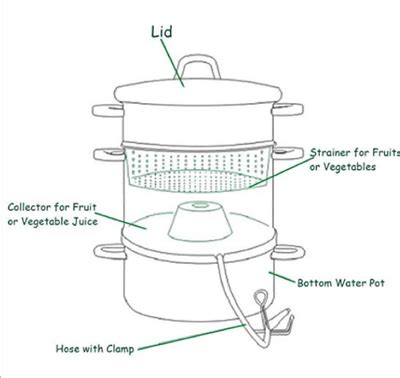 Lid

Strainer for Fruits or Vegetables

Collector for Fruit or Vegetable Juice

Bottom Water Pot

Hose with Clamp