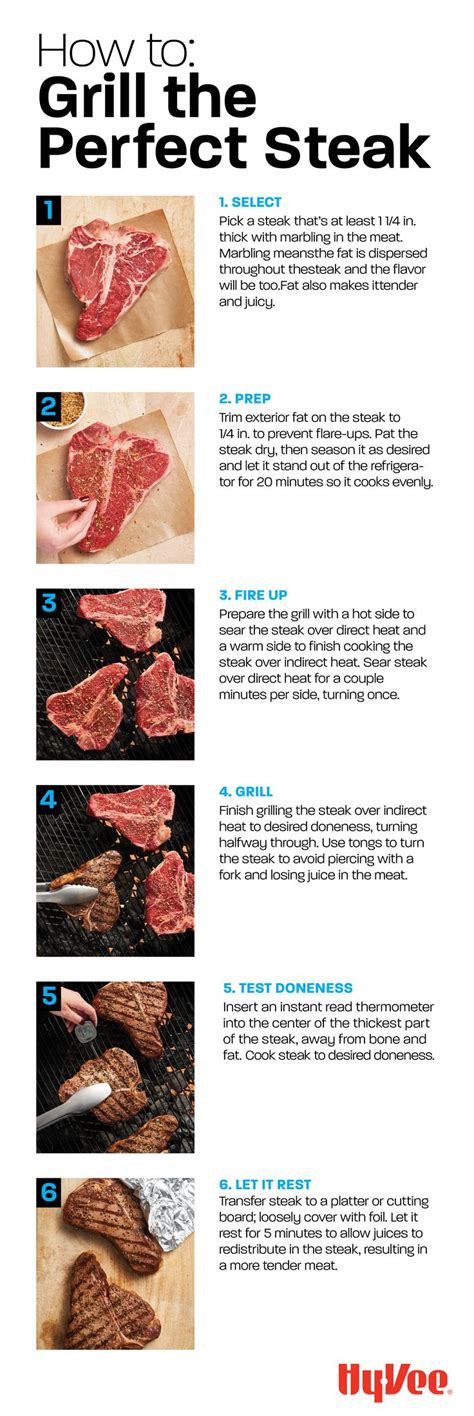 How to:
Grill the Perfect Steak

1

1. SELECT
Pick a steak that's at least 1 1/4 in. thick with marbling in the meat. Marbling meansthe fat is dispersed throughout thesteak and the flavor will be too.Fat also makes ittender and juicy.

2

2. PREP
Trim exterior fat on the steak to 1/4 in. to prevent flare-ups. Pat the steak dry, then season it as desired and let it stand out of the refrigerator for 20 minutes so it cooks evenly.

3

3. FIRE UP
Prepare the grill with a hot side to sear the steak over direct heat and a warm side to finish cooking the steak over indirect heat. Sear steak over direct heat for a couple minutes per side, turning once.

4

4. GRILL
Finish grilling the steak over indirect heat to desired doneness, turning halfway through. Use tongs to turn the steak to avoid piercing with a fork and losing juice in the meat.

5

5. TEST DONENESS
Insert an instant read thermometer into the center of the thickest part of the steak, away from bone and fat. Cook steak to desired doneness.

6

6. LET IT REST
Transfer steak to a platter or cutting board; loosely cover with foil. Let it rest for 5 minutes to allow juices to redistribute in the steak, resulting in a more tender meat.

HyVee