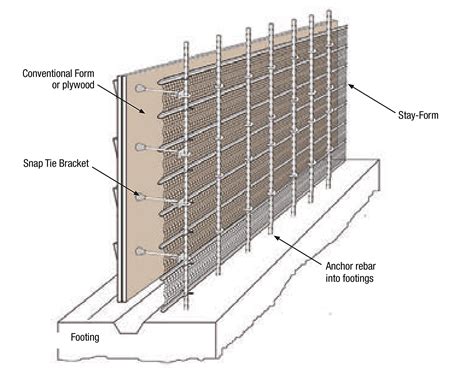 Conventional Form or plywood

Stay-Form

Snap Tie Bracket

Anchor rebar into footings

Footing