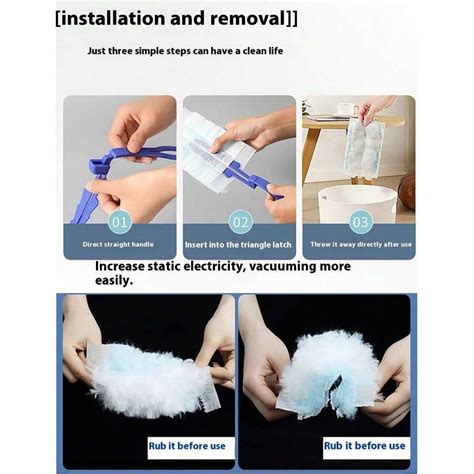 [installation and removal]]

Just three simple steps can have a clean life

01
Direct straight handle

02
Insert into the triangle latch

03
Throw it away directly after use

Increase static electricity, vacuuming more easily.

Rub it before use

Rub it before use