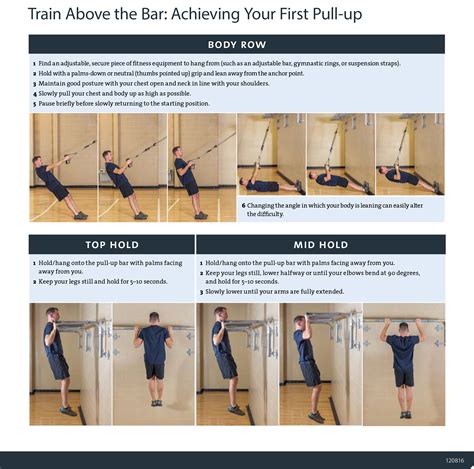 Train Above the Bar: Achieving Your First Pull-up

BODY ROW

1 Find an adjustable, secure piece of fitness equipment to hang from (such as an adjustable bar, gymnastic rings, or suspension straps).
2 Hold with a palms-down or neutral (thumbs pointed up) grip and lean away from the anchor point.
3 Maintain good posture with your chest open and neck in line with your shoulders.
4 Slowly pull your chest and body up as high as possible.
5 Pause briefly before slowly returning to the starting position.

6 Changing the angle in which your body is leaning can easily alter the difficulty.

TOP HOLD

1 Hold/hang onto the pull-up bar with palms facing away from you.
2 Keep your legs still and hold for 5–10 seconds.

MID HOLD

1 Hold/hang onto the pull-up bar with palms facing away from you.
2 Keep your legs still, lower halfway or until your elbows bend at 90 degrees, and hold for 5–10 seconds.
3 Slowly lower until your arms are fully extended.

120816