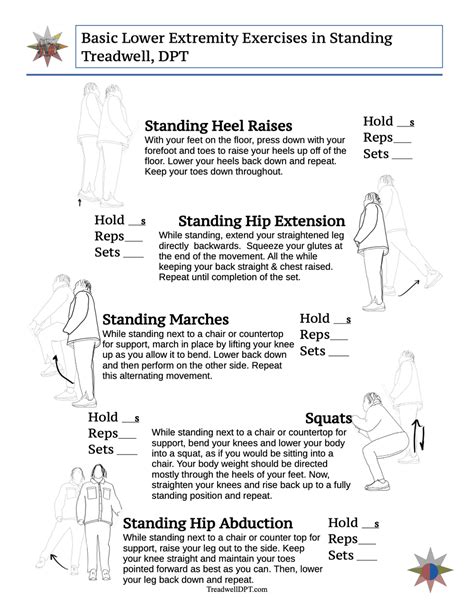 Basic Lower Extremity Exercises in Standing
Treadwell, DPT

Standing Heel Raises
With your feet on the floor, press down with your forefoot and toes to raise your heels up off of the floor. Lower your heels back down and repeat. Keep your toes down throughout.

Hold __s
Reps___
Sets ___

Hold __s
Reps___
Sets ___

Standing Hip Extension
While standing, extend your straightened leg directly backwards. Squeeze your glutes at the end of the movement. All the while keeping your back straight & chest raised. Repeat until completion of the set.

Standing Marches
While standing next to a chair or countertop for support, march in place by lifting your knee up as you allow it to bend. Lower back down and then perform on the other side. Repeat this alternating movement.

Hold __s
Reps___
Sets ___

Hold __s
Reps___
Sets ___

Squats
While standing next to a chair or countertop for support, bend your knees and lower your body into a squat, as if you would be sitting into a chair. Your body weight should be directed mostly through the heels of your feet. Now, straighten your knees and rise back up to a fully standing position and repeat.

Standing Hip Abduction
While standing next to a chair or counter top for support, raise your leg out to the side. Keep your knee straight and maintain your toes pointed forward as best as you can. Then, lower your leg back down and repeat.

Hold __s
Reps___
Sets ___

TreadwellDPT.com