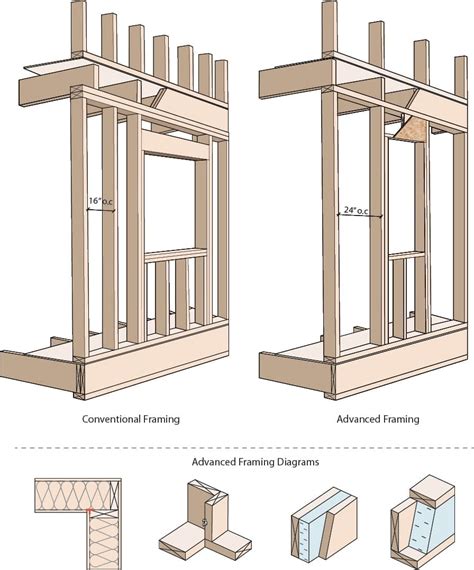 16" o.c

24" o.c

Conventional Framing

Advanced Framing

Advanced Framing Diagrams