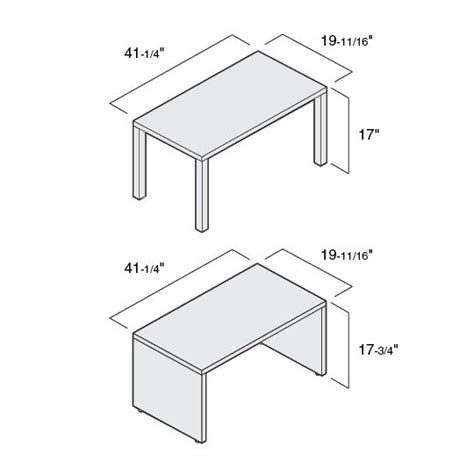 41-1/4"

19-11/16"

17"

41-1/4"

19-11/16"

17-3/4"