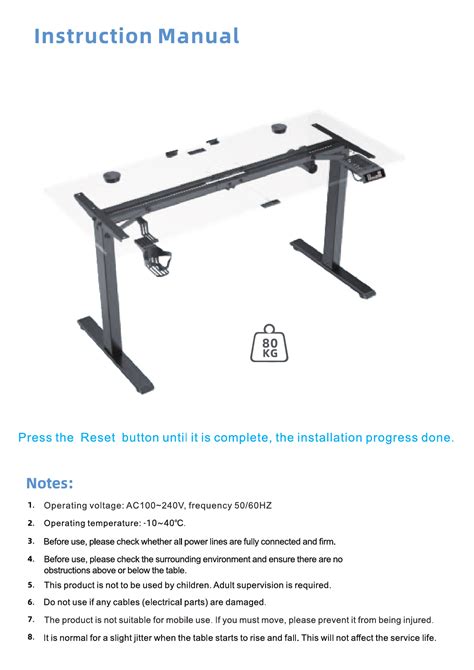 Instruction Manual

80 KG

Press the Reset button until it is complete, the installation progress done.

Notes:

1. Operating voltage: AC100~240V, frequency 50/60HZ

2. Operating temperature: -10~40℃.

3. Before use, please check whether all power lines are fully connected and firm.

4. Before use, please check the surrounding environment and ensure there are no obstructions above or below the table.

5. This product is not to be used by children. Adult supervision is required.

6. Do not use if any cables (electrical parts) are damaged.

7. The product is not suitable for mobile use. If you must move, please prevent it from being injured.

8. It is normal for a slight jitter when the table starts to rise and fall. This will not affect the service life.