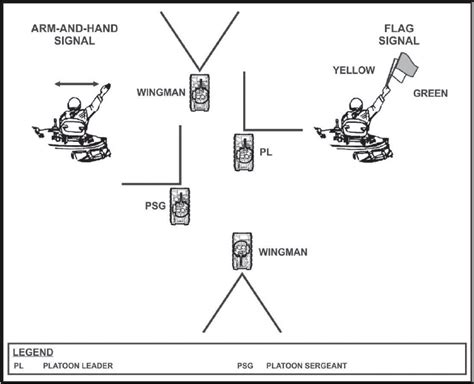 ARM-AND-HAND SIGNAL

FLAG SIGNAL

YELLOW

GREEN

WINGMAN

PL

PSG

WINGMAN

LEGEND
PL PLATOON LEADER
PSG PLATOON SERGEANT