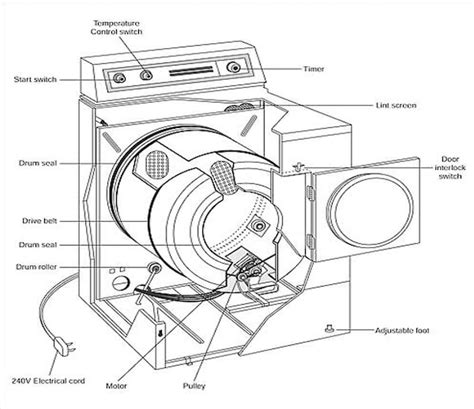 Temperature Control switch

Start switch

Timer

Lint screen

Drum seal

Door interlock switch

Drive belt

Drum seal

Drum roller

Adjustable foot

240V Electrical cord

Motor

Pulley