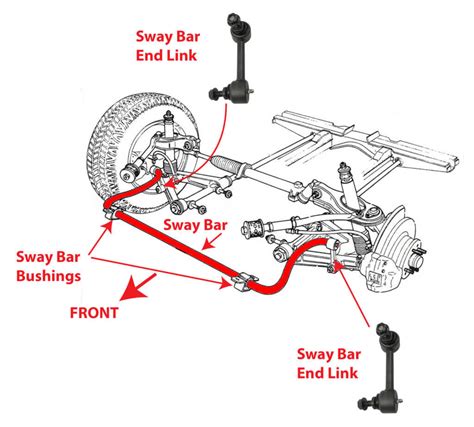 Sway Bar
End Link

Sway Bar

Sway Bar
Bushings

FRONT

Sway Bar
End Link