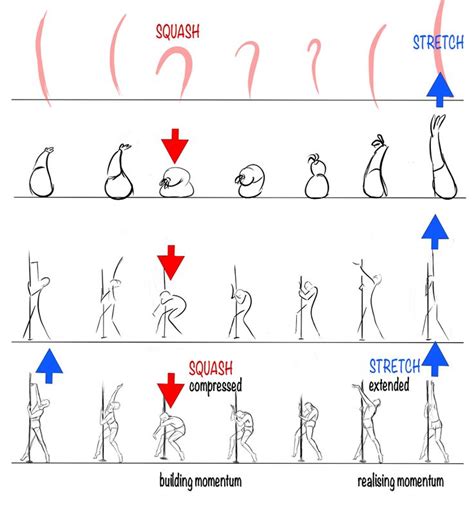 SQUASH

STRETCH

SQUASH
compressed

STRETCH
extended

building momentum

realising momentum