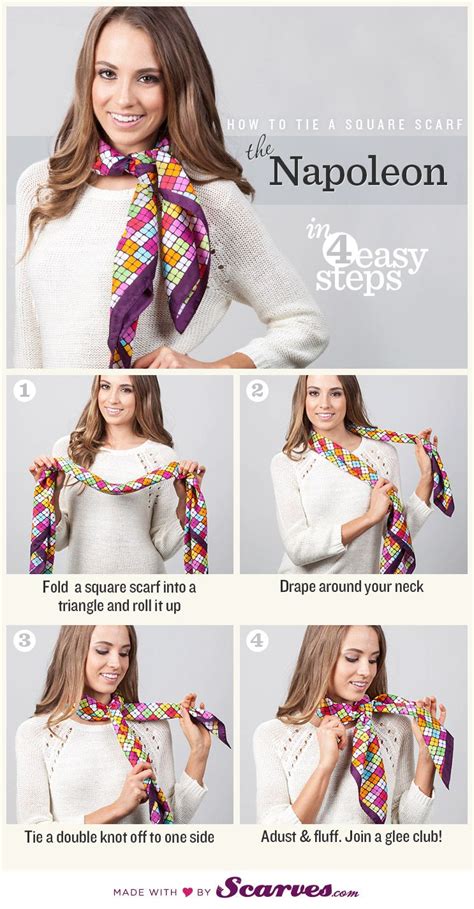 HOW TO TIE A SQUARE SCARF

the Napoleon

in 4 easy steps

1

Fold a square scarf into a triangle and roll it up

2

Drape around your neck

3

Tie a double knot off to one side

4

Adust & fluff. Join a glee club!

MADE WITH ♥ BY Scarves.com