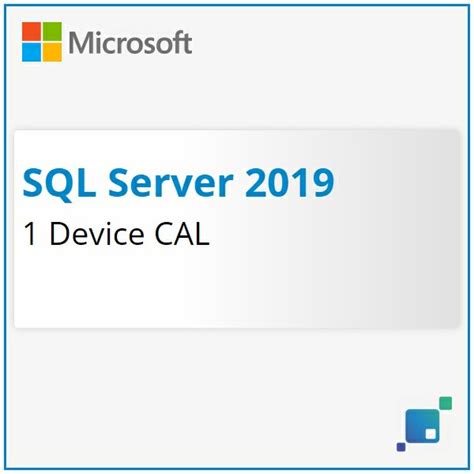 Microsoft

SQL Server 2019

1 Device CAL