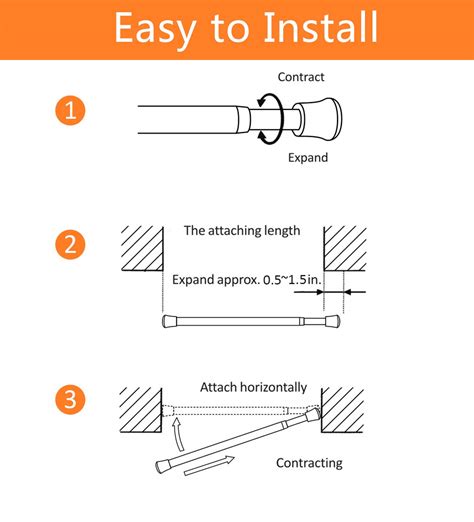 Easy to Install

1

Contract

Expand

2

The attaching length

Expand approx. 0.5~1.5in.

3

Attach horizontally

Contracting